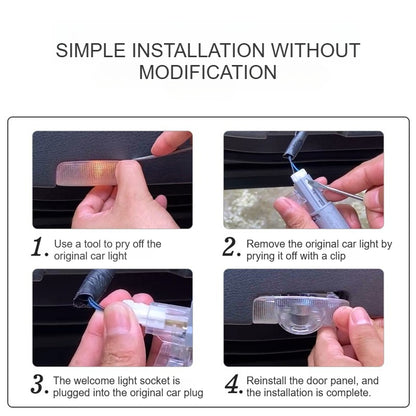 SIMPLE INSTALLATION WITHOUT MODIFICATION

1. Use a tool to pry off the original car light

2. Remove the original car light by prying it off with a clip

3. The welcome light socket is plugged into the original car plug

4. Reinstall the door panel, and the installation is complete.