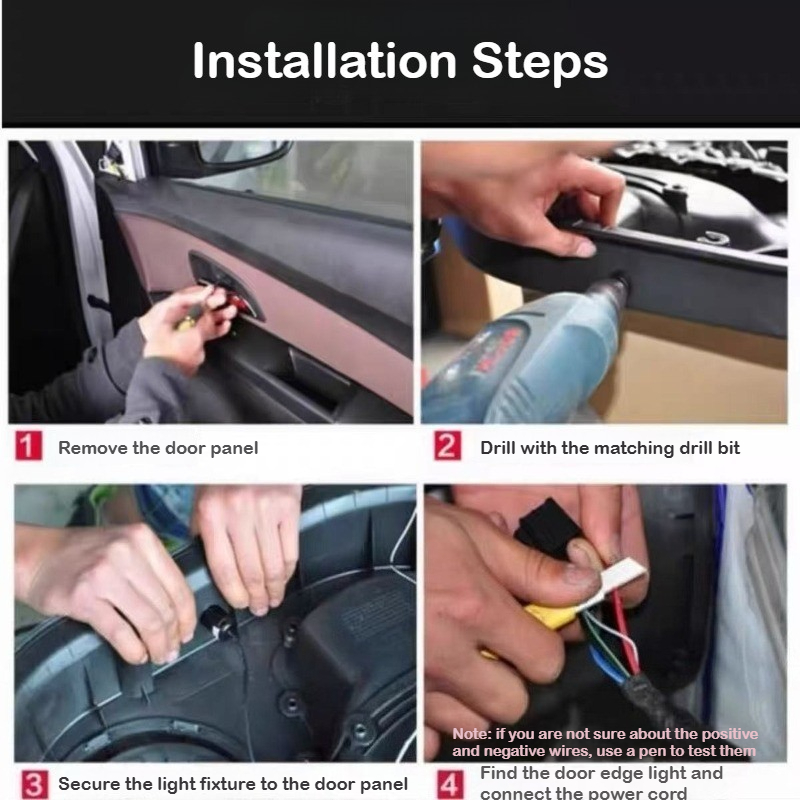 Installation Steps

1 Remove the door panel

2 Drill with the matching drill bit

3 Secure the light fixture to the door panel

Note: if you are not sure about the positive and negative wires, use a pen to test them

4 Find the door edge light and connect the power cord