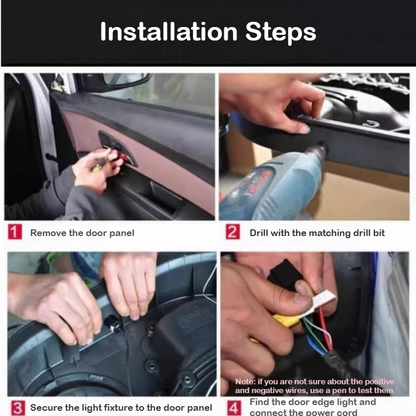 Installation Steps

1 Remove the door panel

2 Drill with the matching drill bit

3 Secure the light fixture to the door panel

Note: if you are not sure about the positive and negative wires, use a pen to test them

4 Find the door edge light and connect the power cord