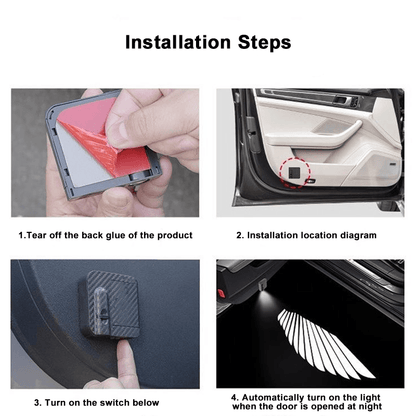 Installation Steps

1.Tear off the back glue of the product

2. Installation location diagram

3. Turn on the switch below

4. Automatically turn on the light when the door is opened at night