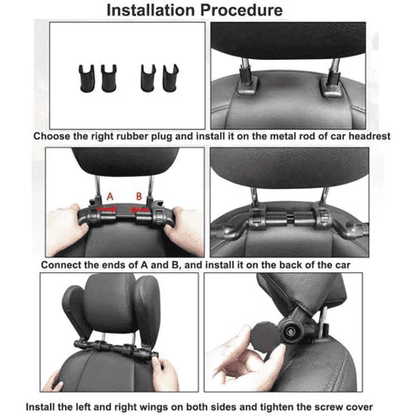 Installation Procedure

Choose the right rubber plug and install it on the metal rod of car headrest

A B

Connect the ends of A and B, and install it on the back of the car

Install the left and right wings on both sides and tighten the screw cover