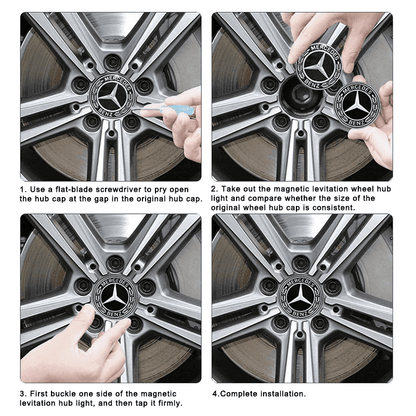 MERCEDES BENZ

1. Use a flat-blade screwdriver to pry open the hub cap at the gap in the original hub cap.

MERCEDES BENZ

MERCEDES BENZ

2. Take out the magnetic levitation wheel hub light and compare whether the size of the original wheel hub cap is consistent.

MERCEDES BENZ

3. First buckle one side of the magnetic levitation hub light, and then tap it firmly.

MERCEDES BENZ

4.Complete installation.