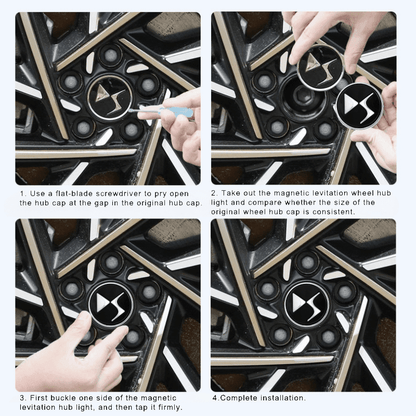 1. Use a flat-blade screwdriver to pry open the hub cap at the gap in the original hub cap.

2. Take out the magnetic levitation wheel hub light and compare whether the size of the original wheel hub cap is consistent.

3. First buckle one side of the magnetic levitation hub light, and then tap it firmly.

4.Complete installation.