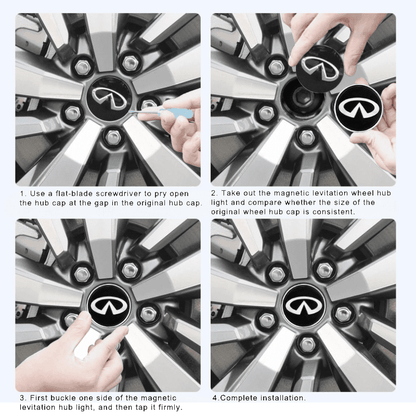 1. Use a flat-blade screwdriver to pry open the hub cap at the gap in the original hub cap.

2. Take out the magnetic levitation wheel hub light and compare whether the size of the original wheel hub cap is consistent.

3. First buckle one side of the magnetic levitation hub light, and then tap it firmly.

4.Complete installation.