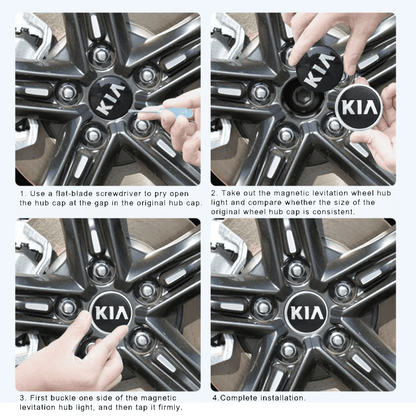 KIA

1. Use a flat-blade screwdriver to pry open the hub cap at the gap in the original hub cap.

KIA

KIA

2. Take out the magnetic levitation wheel hub light and compare whether the size of the original wheel hub cap is consistent.

KIA

3. First buckle one side of the magnetic levitation hub light, and then tap it firmly.

KIA

4.Complete installation.