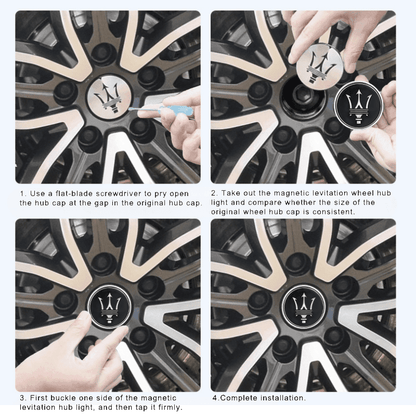 1. Use a flat-blade screwdriver to pry open the hub cap at the gap in the original hub cap.

2. Take out the magnetic levitation wheel hub light and compare whether the size of the original wheel hub cap is consistent.

3. First buckle one side of the magnetic levitation hub light, and then tap it firmly.

4.Complete installation.