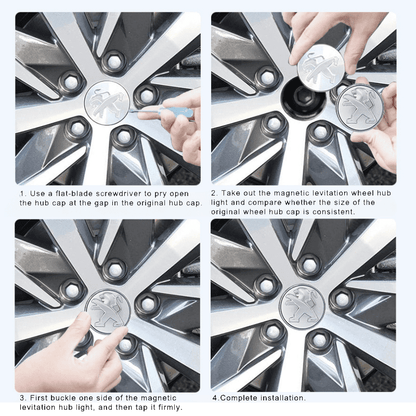 1. Use a flat-blade screwdriver to pry open the hub cap at the gap in the original hub cap.

2. Take out the magnetic levitation wheel hub light and compare whether the size of the original wheel hub cap is consistent.

3. First buckle one side of the magnetic levitation hub light, and then tap it firmly.

4.Complete installation.