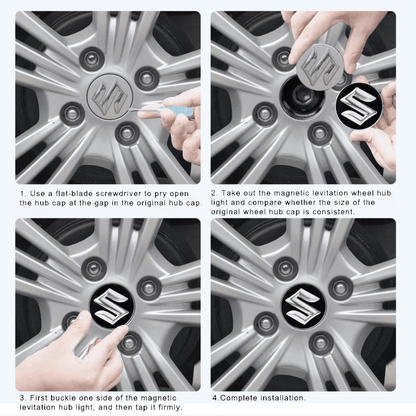 1. Use a flat-blade screwdriver to pry open the hub cap at the gap in the original hub cap.

2. Take out the magnetic levitation wheel hub light and compare whether the size of the original wheel hub cap is consistent.

3. First buckle one side of the magnetic levitation hub light, and then tap it firmly.

4.Complete installation.