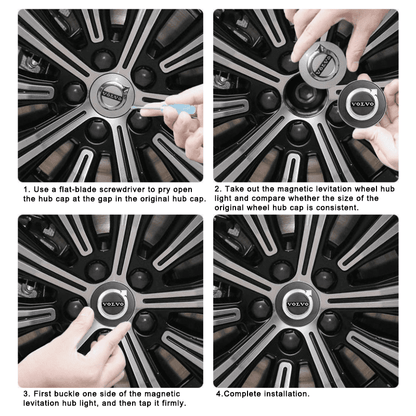 VOLVO

1. Use a flat-blade screwdriver to pry open the hub cap at the gap in the original hub cap.

VOLVO

VOLVO

2. Take out the magnetic levitation wheel hub light and compare whether the size of the original wheel hub cap is consistent.

VOLVO

3. First buckle one side of the magnetic levitation hub light, and then tap it firmly.

VOLVO

4.Complete installation.