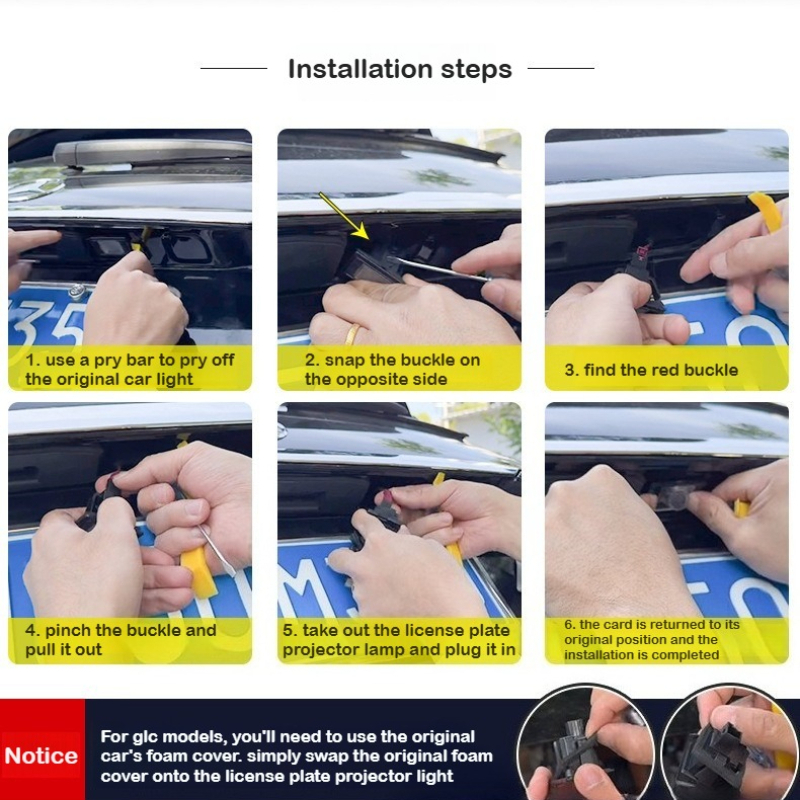 Installation steps

1. use a pry bar to pry off the original car light

2. snap the buckle on the opposite side

3. find the red buckle

4. pinch the buckle and pull it out

5. take out the license plate projector lamp and plug it in

6. the card is returned to its original position and the installation is completed

Notice

For glc models, you'll need to use the original car's foam cover. simply swap the original foam cover onto the license plate projector light